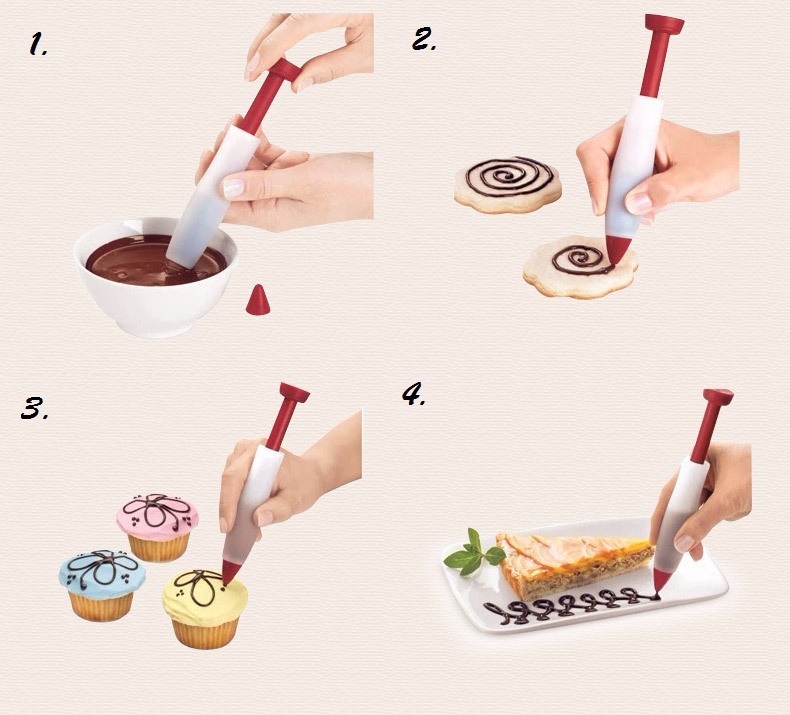 1.

2.

3.

4.